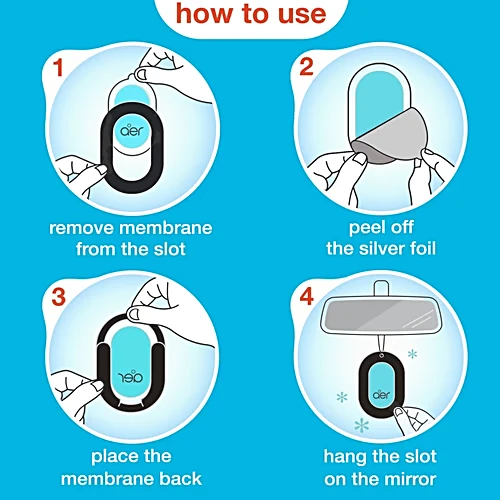 how to use

1

aer

remove membrane from the slot

2

peel off the silver foil

3

aer

place the membrane back

4

aer

hang the slot on the mirror