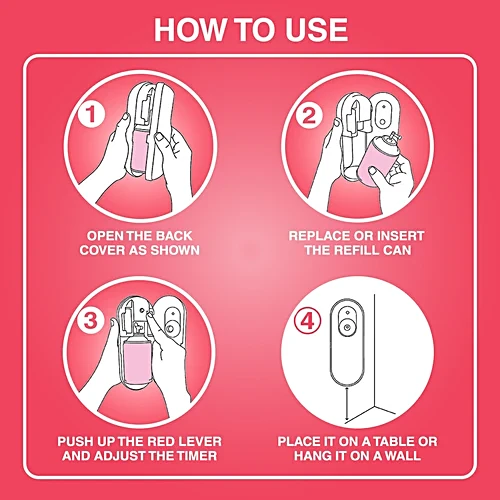 HOW TO USE

1

OPEN THE BACK COVER AS SHOWN

2

REPLACE OR INSERT THE REFILL CAN

3

PUSH UP THE RED LEVER AND ADJUST THE TIMER

4

PLACE IT ON A TABLE OR HANG IT ON A WALL