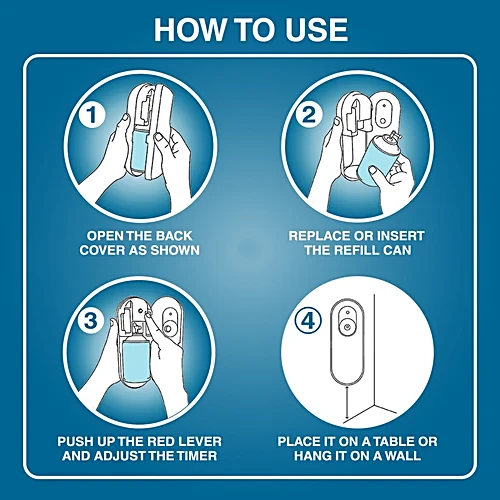 HOW TO USE

1

OPEN THE BACK COVER AS SHOWN

2

REPLACE OR INSERT THE REFILL CAN

3

PUSH UP THE RED LEVER AND ADJUST THE TIMER

4

PLACE IT ON A TABLE OR HANG IT ON A WALL