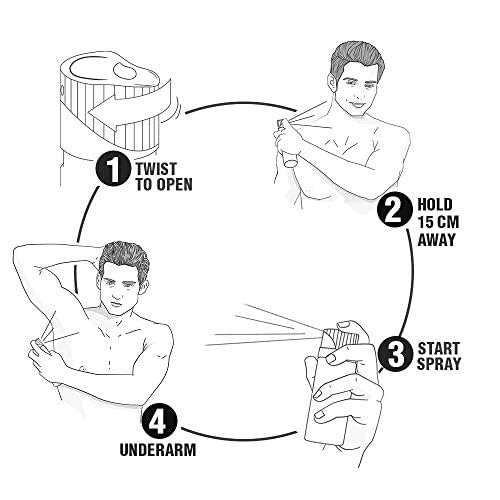 1 TWIST TO OPEN

2 HOLD 15 CM AWAY

3 START SPRAY

4 UNDERARM