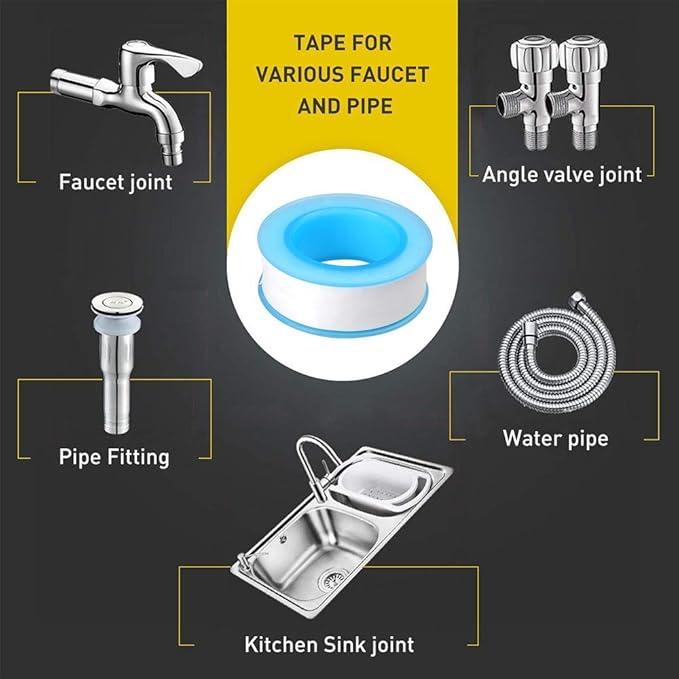 TAPE FOR VARIOUS FAUCET AND PIPE

Faucet joint

Angle valve joint

Pipe Fitting

Water pipe

Kitchen Sink joint