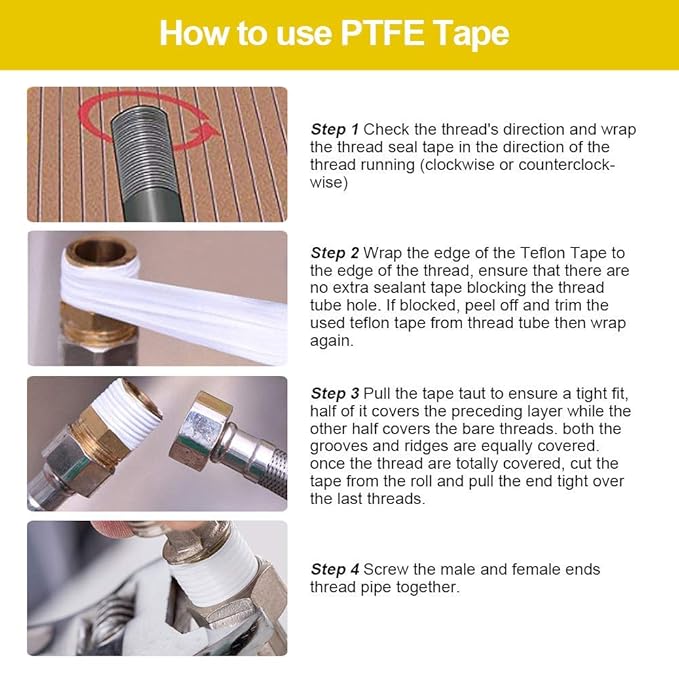 How to use PTFE Tape

Step 1 Check the thread's direction and wrap the thread seal tape in the direction of the thread running (clockwise or counterclockwise)

Step 2 Wrap the edge of the Teflon Tape to the edge of the thread, ensure that there are no extra sealant tape blocking the thread tube hole. If blocked, peel off and trim the used teflon tape from thread tube then wrap again.

Step 3 Pull the tape taut to ensure a tight fit, half of it covers the preceding layer while the other half covers the bare threads. both the grooves and ridges are equally covered. once the thread are totally covered, cut the tape from the roll and pull the end tight over the last threads.

Step 4 Screw the male and female ends thread pipe together.