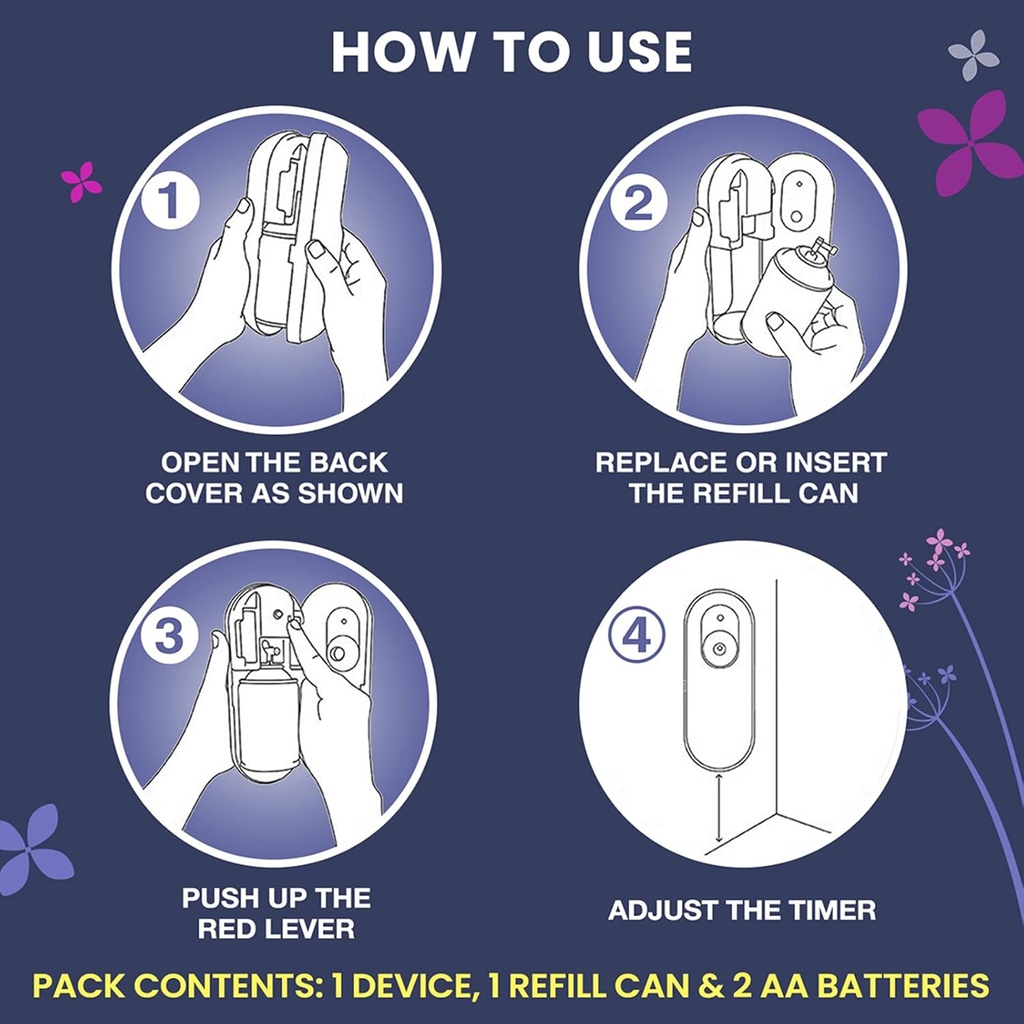 HOW TO USE

1

OPEN THE BACK COVER AS SHOWN

2

REPLACE OR INSERT THE REFILL CAN

3

PUSH UP THE RED LEVER

4

ADJUST THE TIMER

PACK CONTENTS: 1 DEVICE, 1 REFILL CAN & 2 AA BATTERIES